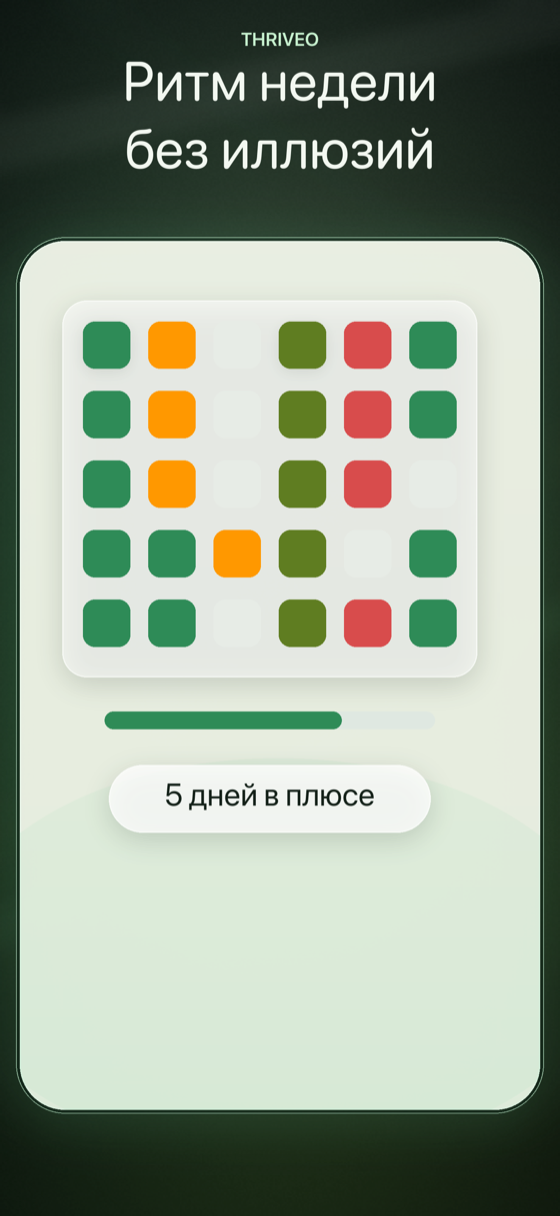 THRIVEO

Ритм недели без иллюзий

5 дней в плюсе